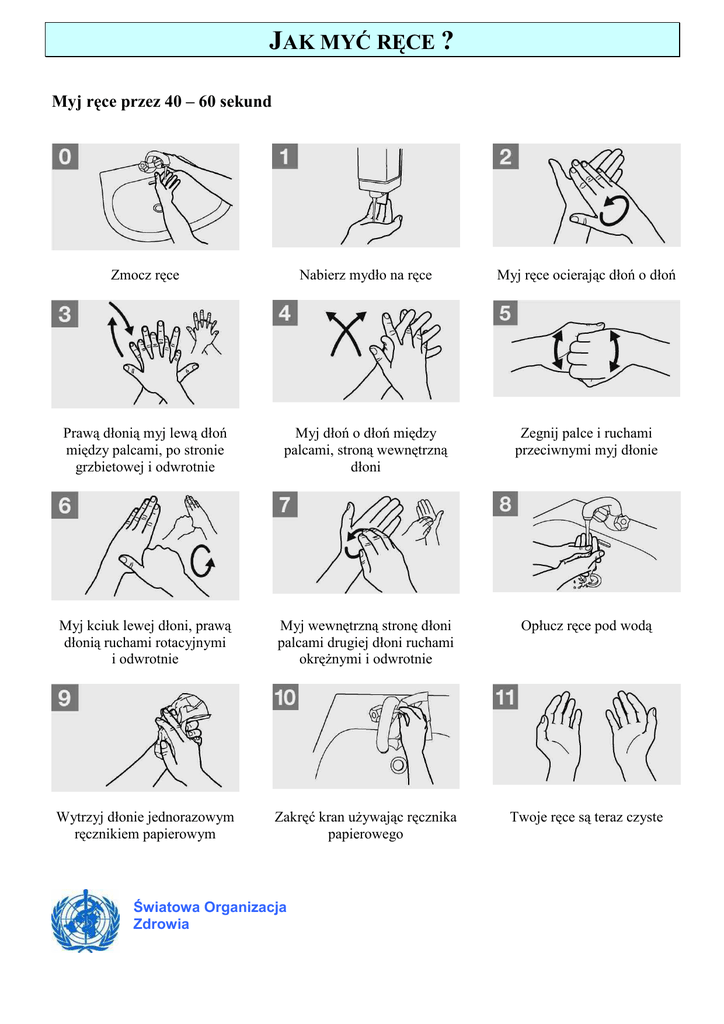 JAK MYĆ RĘCE ?

Myj ręce przez 40 – 60 sekund

0

Zmocz ręce

1

Nabierz mydło na ręce

2

Myj ręce ocierając dłoń o dłoń

3

Prawą dłonią myj lewą dłoń między palcami, po stronie grzbietowej i odwrotnie

4

Myj dłoń o dłoń między palcami, stroną wewnętrzną dłoni

5

Zegnij palce i ruchami przeciwnymi myj dłonie

6

Myj kciuk lewej dłoni, prawą dłonią ruchami rotacyjnymi i odwrotnie

7

Myj wewnętrzną stronę dłoni palcami drugiej dłoni ruchami okrężnymi i odwrotnie

8

Opłucz ręce pod wodą

9

Wytrzyj dłonie jednorazowym ręcznikiem papierowym

10

Zakręć kran używając ręcznika papierowego

11

Twoje ręce są teraz czyste

Światowa Organizacja Zdrowia