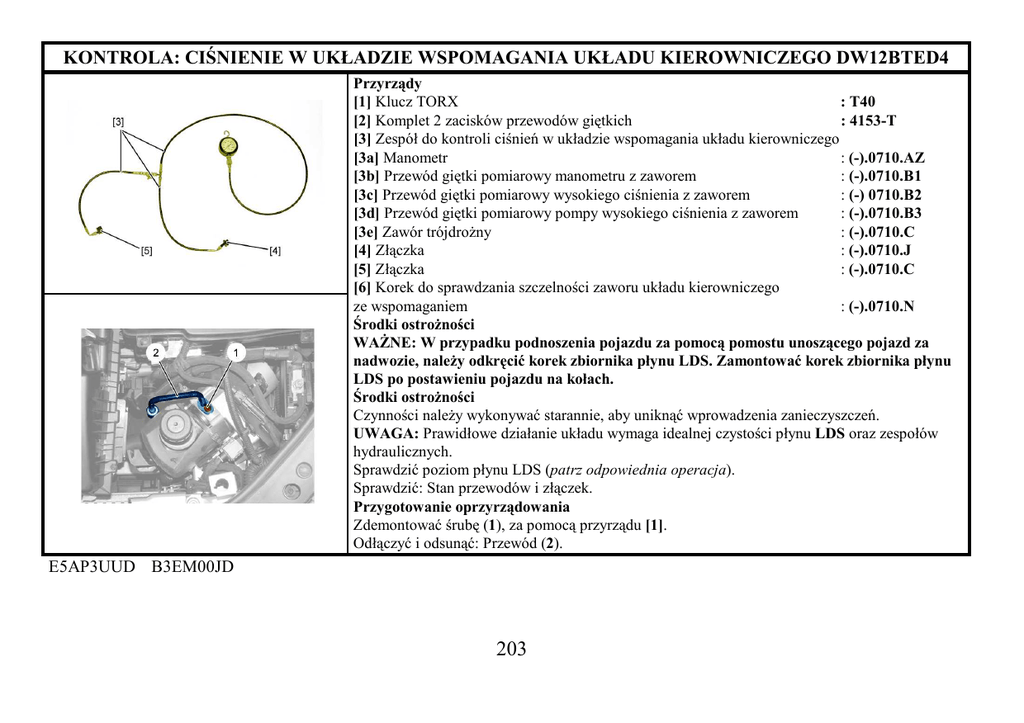 KONTROLA: CIŚNIENIE W UKŁADZIE WSPOMAGANIA UKŁADU KIEROWNICZEGO DW12BTED4

[3]

[5]

[4]

2

1

Przyrządy
[1] Klucz TORX : T40
[2] Komplet 2 zacisków przewodów giętkich : 4153-T
[3] Zespół do kontroli ciśnień w układzie wspomagania układu kierowniczego
[3a] Manometr : (-).0710.AZ
[3b] Przewód giętki pomiarowy manometru z zaworem : (-).0710.B1
[3c] Przewód giętki pomiarowy wysokiego ciśnienia z zaworem : (-) 0710.B2
[3d] Przewód giętki pomiarowy pompy wysokiego ciśnienia z zaworem : (-).0710.B3
[3e] Zawór trójdrożny : (-).0710.C
[4] Złączka : (-).0710.J
[5] Złączka : (-).0710.C
[6] Korek do sprawdzania szczelności zaworu układu kierowniczego ze wspomaganiem : (-).0710.N

Środki ostrożności
WAŻNE: W przypadku podnoszenia pojazdu za pomocą pomostu unoszącego pojazd za nadwozie, należy odkręcić korek zbiornika płynu LDS. Zamontować korek zbiornika płynu LDS po postawieniu pojazdu na kołach.

Środki ostrożności
Czynności należy wykonywać starannie, aby uniknąć wprowadzenia zanieczyszczeń.
UWAGA: Prawidłowe działanie układu wymaga idealnej czystości płynu LDS oraz zespołów hydraulicznych.
Sprawdzić poziom płynu LDS (patrz odpowiednia operacja).
Sprawdzić: Stan przewodów i złączek.

Przygotowanie oprzyrządowania
Zdemontować śrubę (1), za pomocą przyrządu [1].
Odłączyć i odsunąć: Przewód (2).

E5AP3UUD B3EM00JD

203