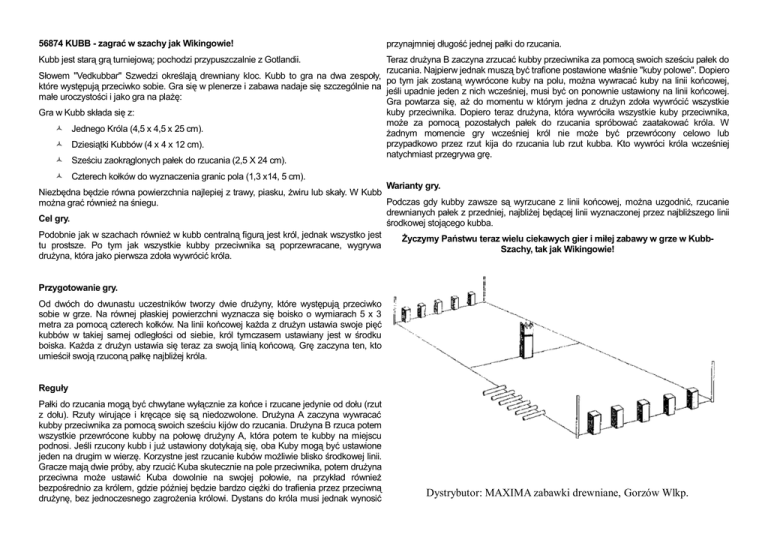 56874 KUBB - zagrać w szachy jak Wikingowie!

Kubb jest starą grą turniejową; pochodzi przypuszczalnie z Gotlandii.

Słowem "Vedkubbar" Szwedzi określają drewniany kloc. Kubb to gra na dwa zespoły, które występują przeciwko sobie. Gra się w plenerze i zabawa nadaje się szczególnie na małe uroczystości i jako gra na plażę:

Gra w Kubb składa się z:

Jednego Króla (4,5 x 4,5 x 25 cm).

Dziesiątki Kubbów (4 x 4 x 12 cm).

Sześciu zaokrąglonych pałek do rzucania (2,5 X 24 cm).

Czterech kołków do wyznaczenia granic pola (1,3 x14, 5 cm).

Niezbędna będzie równa powierzchnia najlepiej z trawy, piasku, żwiru lub skały. W Kubb można grać również na śniegu.

Cel gry.

Podobnie jak w szachach również w kubb centralną figurą jest król, jednak wszystko jest tu prostsze. Po tym jak wszystkie kubby przeciwnika są poprzewracane, wygrywa drużyna, która jako pierwsza zdoła wywrócić króla.

Przygotowanie gry.

Od dwóch do dwunastu uczestników tworzy dwie drużyny, które występują przeciwko sobie w grze. Na równej płaskiej powierzchni wyznacza się boisko o wymiarach 5 x 3 metra za pomocą czterech kołków. Na linii końcowej każda z drużyn ustawia swoje pięć kubbów w takiej samej odległości od siebie, król tymczasem ustawiany jest w środku boiska. Każda z drużyn ustawia się teraz za swoją linią końcową. Grę zaczyna ten, kto umieścił swoją rzuconą pałkę najbliżej króla.

Reguły

Pałki do rzucania mogą być chwytane wyłącznie za końce i rzucane jedynie od dołu (rzut z dołu). Rzuty wirujące i kręcące się są niedozwolone. Drużyna A zaczyna wywracać kubby przeciwnika za pomocą swoich sześciu kijów do rzucania. Drużyna B rzuca potem wszystkie przewrócone kubby na połowę drużyny A, która potem te kubby na miejscu podnosi. Jeśli rzucony kubb i już ustawiony dotykają się, oba Kuby mogą być ustawione jeden na drugim w wierzę. Korzystne jest rzucanie kubów możliwie blisko środkowej linii. Gracze mają dwie próby, aby rzucić Kuba skutecznie na pole przeciwnika, potem drużyna przeciwna może ustawić Kuba dowolnie na swojej połowie, na przykład również bezpośrednio za królem, gdzie później będzie bardzo ciężki do trafienia przez przeciwną drużynę, bez jednoczesnego zagrożenia królowi. Dystans do króla musi jednak wynosić przynajmniej długość jednej pałki do rzucania.

Teraz drużyna B zaczyna zrzucać kubby przeciwnika za pomocą swoich sześciu pałek do rzucania. Najpierw jednak muszą być trafione postawione właśnie "kuby polowe". Dopiero po tym jak zostaną wywrócone kuby na polu, można wywracać kuby na linii końcowej, jeśli upadnie jeden z nich wcześniej, musi być on ponownie ustawiony na linii końcowej. Gra powtarza się, aż do momentu w którym jedna z drużyn zdoła wywrócić wszystkie kuby przeciwnika. Dopiero teraz drużyna, która wywróciła wszystkie kuby przeciwnika, może za pomocą pozostałych pałek do rzucania spróbować zaatakować króla. W żadnym momencie gry wcześniej król nie może być przewrócony celowo lub przypadkowo przez rzut kija do rzucania lub rzut kubba. Kto wywróci króla wcześniej natychmiast przegrywa grę.

Warianty gry.

Podczas gdy kubby zawsze są wyrzucane z linii końcowej, można uzgodnić, rzucanie drewnianych pałek z przedniej, najbliżej będącej linii wyznaczonej przez najbliższego linii środkowej stojącego kubba.

Życzymy Państwu teraz wielu ciekawych gier i miłej zabawy w grze w Kubb-Szachy, tak jak Wikingowie!

Dystrybutor: MAXIMA zabawki drewniane, Gorzów Wlkp.