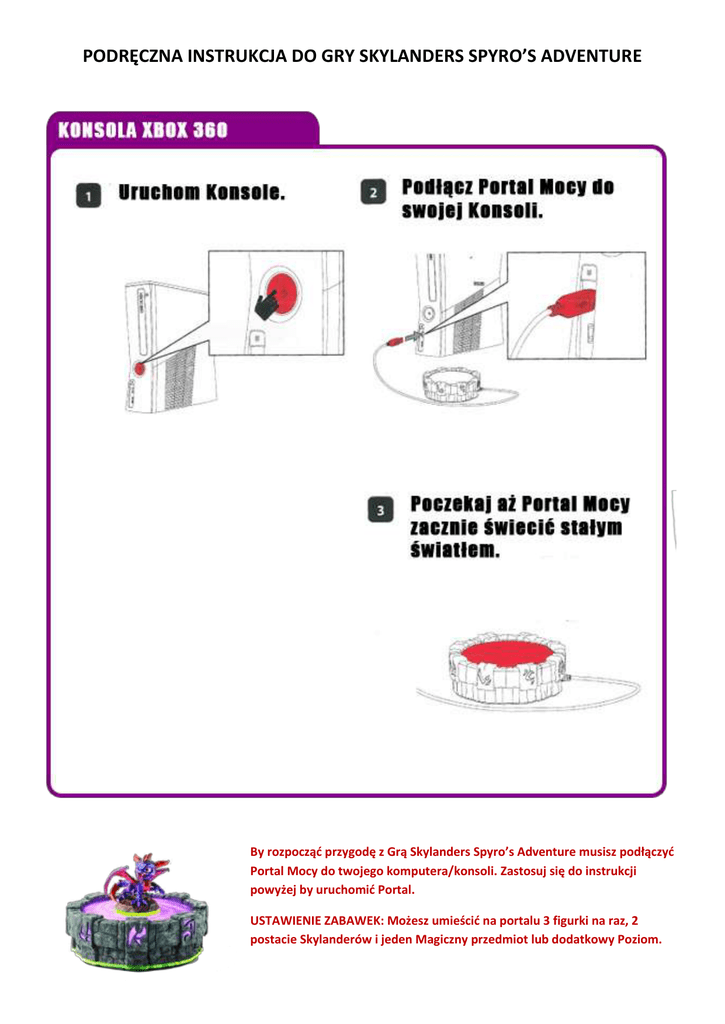 PODRĘCZNA INSTRUKCJA DO GRY SKYLANDERS SPYRO'S ADVENTURE

KONSOLA XBOX 360

1 Uruchom Konsole.

2 Podłącz Portal Mocy do swojej Konsoli.

3 Poczekaj aż Portal Mocy zacznie świecić stałym światłem.

By rozpocząć przygodę z Grą Skylanders Spyro's Adventure musisz podłączyć Portal Mocy do twojego komputera/konsoli. Zastosuj się do instrukcji powyżej by uruchomić Portal.

USTAWIENIE ZABAWEK: Możesz umieścić na portalu 3 figurki na raz, 2 postacie Skylanderów i jeden Magiczny przedmiot lub dodatkowy Poziom.