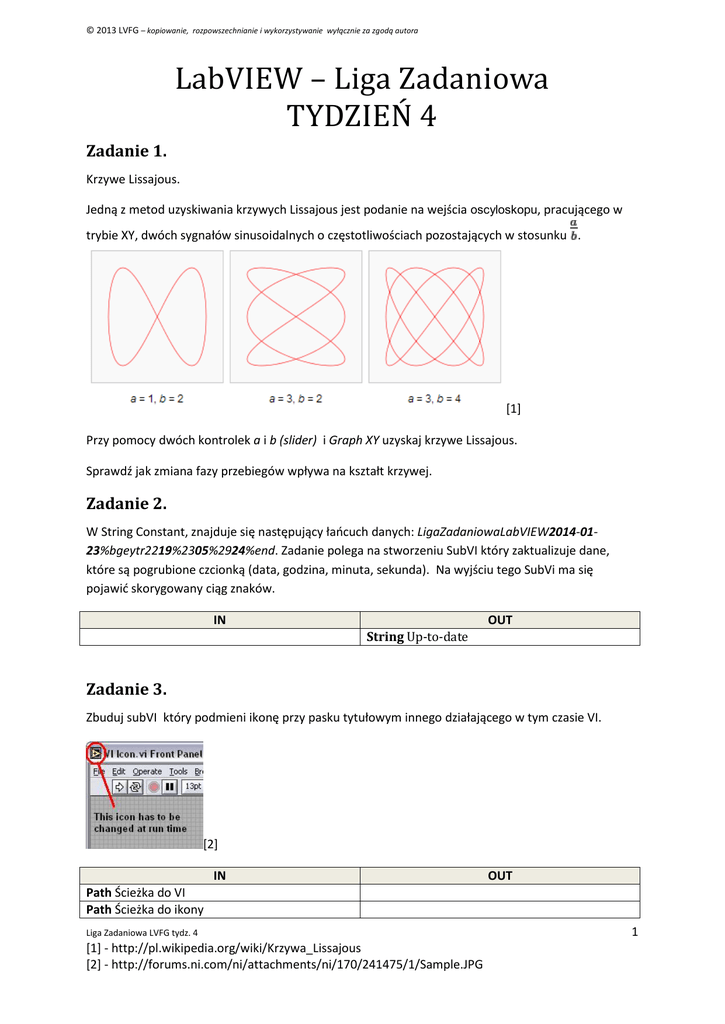 © 2013 LVFG – kopiowanie, rozpowszechnianie i wykorzystywanie wyłącznie za zgodą autora

LabVIEW – Liga Zadaniowa
TYDZIEŃ 4

Zadanie 1.

Krzywe Lissajous.

Jedną z metod uzyskiwania krzywych Lissajous jest podanie na wejścia oscyloskopu, pracującego w trybie XY, dwóch sygnałów sinusoidalnych o częstotliwościach pozostających w stosunku $\frac{a}{b}$.

a = 1, b = 2
a = 3, b = 2
a = 3, b = 4
[1]

Przy pomocy dwóch kontrolek a i b (slider) i Graph XY uzyskaj krzywe Lissajous.

Sprawdź jak zmiana fazy przebiegów wpływa na kształt krzywej.

Zadanie 2.

W String Constant, znajduje się następujący łańcuch danych: LigaZadaniowaLabVIEW2014-01-23%bgeytr2219%2305%2924%end. Zadanie polega na stworzeniu SubVI który zaktualizuje dane, które są pogrubione czcionką (data, godzina, minuta, sekunda). Na wyjściu tego SubVi ma się pojawić skorygowany ciąg znaków.

| IN | OUT |
|---|---|
| | String Up-to-date |

Zadanie 3.

Zbuduj subVI który podmieni ikonę przy pasku tytułowym innego działającego w tym czasie VI.

VI Icon.vi Front Panel
File Edit Operate Tools Br
13pt
This icon has to be changed at run time
[2]

| IN | OUT |
|---|---|
| Path Ścieżka do VI | |
| Path Ścieżka do ikony | |

Liga Zadaniowa LVFG tydz. 4
1

[1] - http://pl.wikipedia.org/wiki/Krzywa_Lissajous
[2] - http://forums.ni.com/ni/attachments/ni/170/241475/1/Sample.JPG