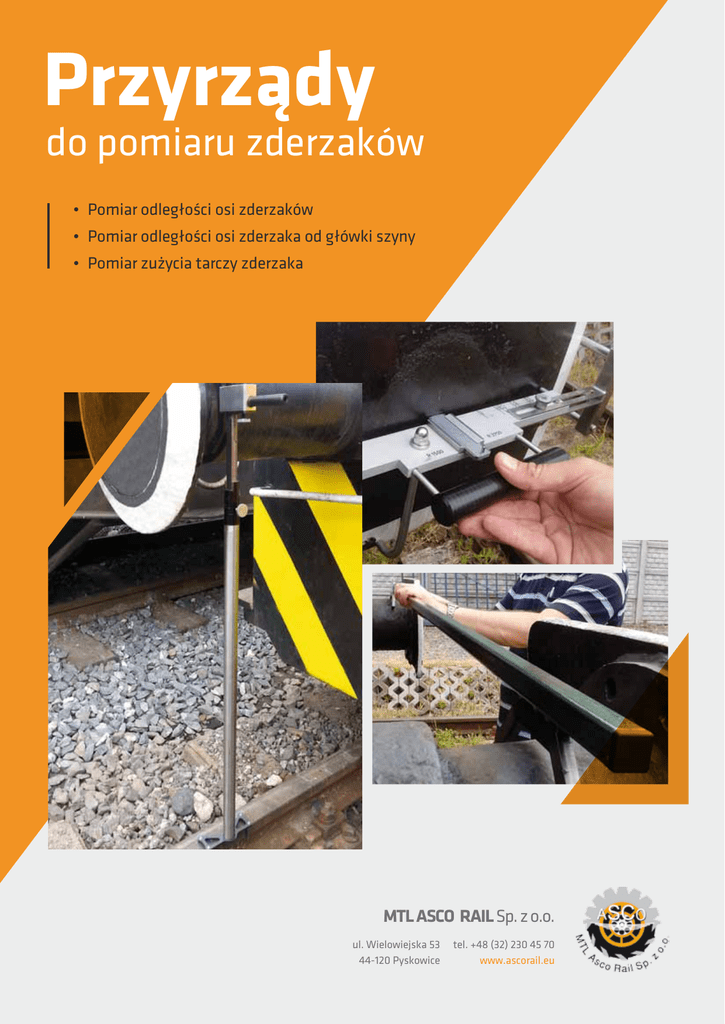 Przyrządy
do pomiaru zderzaków

• Pomiar odległości osi zderzaków
• Pomiar odległości osi zderzaka od główki szyny
• Pomiar zużycia tarczy zderzaka

MTL ASCO RAIL Sp. z o.o.

ul. Wielowiejska 53
44-120 Pyskowice

tel. +48 (32) 230 45 70
www.ascorail.eu

ASCO
MTL Asco Rail Sp. z o.o.