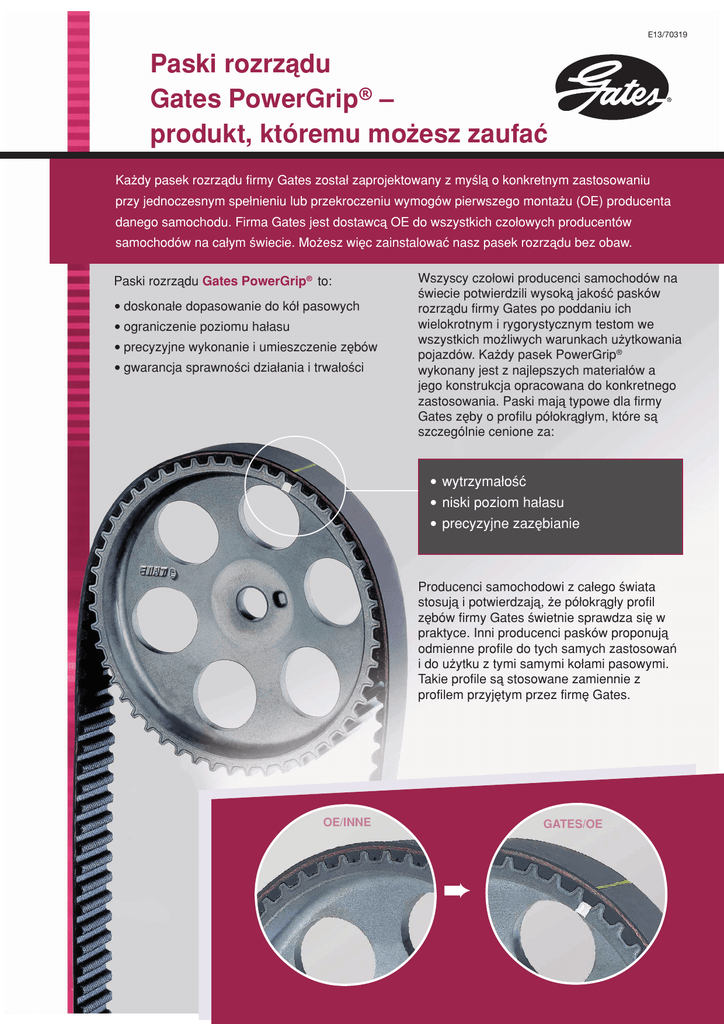 E13/70319

Paski rozrządu
Gates PowerGrip® –
produkt, któremu możesz zaufać

Gates®

Każdy pasek rozrządu firmy Gates został zaprojektowany z myślą o konkretnym zastosowaniu przy jednoczesnym spełnieniu lub przekroczeniu wymogów pierwszego montażu (OE) producenta danego samochodu. Firma Gates jest dostawcą OE do wszystkich czołowych producentów samochodów na całym świecie. Możesz więc zainstalować nasz pasek rozrządu bez obaw.

Paski rozrządu Gates PowerGrip® to:
• doskonałe dopasowanie do kół pasowych
• ograniczenie poziomu hałasu
• precyzyjne wykonanie i umieszczenie zębów
• gwarancja sprawności działania i trwałości

Wszyscy czołowi producenci samochodów na świecie potwierdzili wysoką jakość pasków rozrządu firmy Gates po poddaniu ich wielokrotnym i rygorystycznym testom we wszystkich możliwych warunkach użytkowania pojazdów. Każdy pasek PowerGrip® wykonany jest z najlepszych materiałów a jego konstrukcja opracowana do konkretnego zastosowania. Paski mają typowe dla firmy Gates zęby o profilu półokrągłym, które są szczególnie cenione za:

• wytrzymałość
• niski poziom hałasu
• precyzyjne zazębianie

Producenci samochodowi z całego świata stosują i potwierdzają, że półokrągły profil zębów firmy Gates świetnie sprawdza się w praktyce. Inni producenci pasków proponują odmienne profile do tych samych zastosowań i do użytku z tymi samymi kołami pasowymi. Takie profile są stosowane zamiennie z profilem przyjętym przez firmę Gates.

OE/INNE

GATES/OE