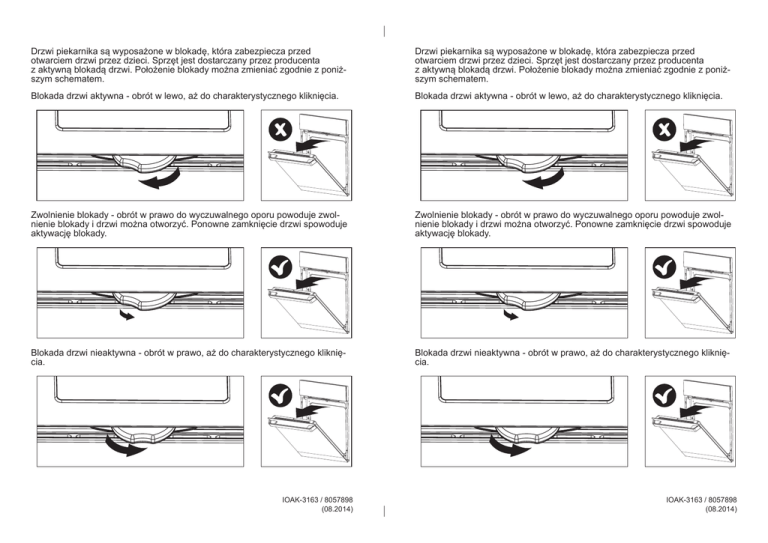 Drzwi piekarnika są wyposażone w blokadę, która zabezpiecza przed otwarciem drzwi przez dzieci. Sprzęt jest dostarczany przez producenta z aktywną blokadą drzwi. Położenie blokady można zmieniać zgodnie z poniższym schematem.

Blokada drzwi aktywna - obrót w lewo, aż do charakterystycznego kliknięcia.

Zwolnienie blokady - obrót w prawo do wyczuwalnego oporu powoduje zwolnienie blokady i drzwi można otworzyć. Ponowne zamknięcie drzwi spowoduje aktywację blokady.

Blokada drzwi nieaktywna - obrót w prawo, aż do charakterystycznego kliknięcia.

IOAK-3163 / 8057898
(08.2014)

Drzwi piekarnika są wyposażone w blokadę, która zabezpiecza przed otwarciem drzwi przez dzieci. Sprzęt jest dostarczany przez producenta z aktywną blokadą drzwi. Położenie blokady można zmieniać zgodnie z poniższym schematem.

Blokada drzwi aktywna - obrót w lewo, aż do charakterystycznego kliknięcia.

Zwolnienie blokady - obrót w prawo do wyczuwalnego oporu powoduje zwolnienie blokady i drzwi można otworzyć. Ponowne zamknięcie drzwi spowoduje aktywację blokady.

Blokada drzwi nieaktywna - obrót w prawo, aż do charakterystycznego kliknięcia.

IOAK-3163 / 8057898
(08.2014)