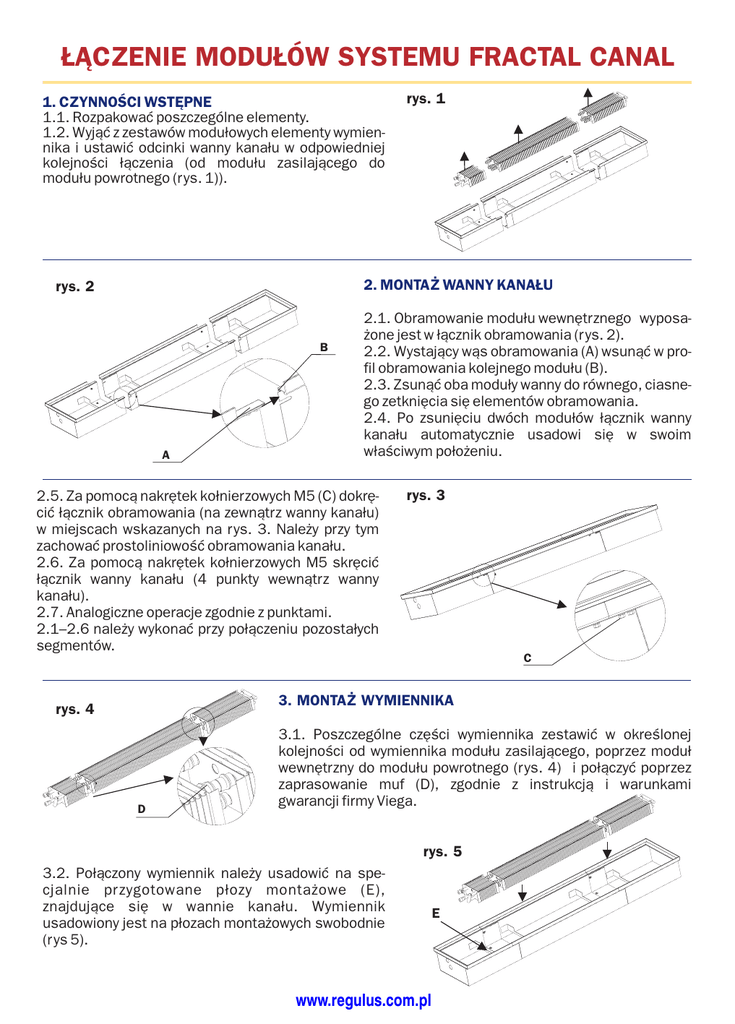 ŁĄCZENIE MODUŁÓW SYSTEMU FRACTAL CANAL

1. CZYNNOŚCI WSTĘPNE
1.1. Rozpakować poszczególne elementy.
1.2. Wyjąć z zestawów modułowych elementy wymiennika i ustawić odcinki wanny kanału w odpowiedniej kolejności łączenia (od modułu zasilającego do modułu powrotnego (rys. 1)).

rys. 1

rys. 2

B

A

2. MONTAŻ WANNY KANAŁU

2.1. Obramowanie modułu wewnętrznego wyposażone jest w łącznik obramowania (rys. 2).
2.2. Wystający wąs obramowania (A) wsunąć w profil obramowania kolejnego modułu (B).
2.3. Zsunąć oba moduły wanny do równego, ciasnego zetknięcia się elementów obramowania.
2.4. Po zsunięciu dwóch modułów łącznik wanny kanału automatycznie usadowi się w swoim właściwym położeniu.

2.5. Za pomocą nakrętek kołnierzowych M5 (C) dokręcić łącznik obramowania (na zewnątrz wanny kanału) w miejscach wskazanych na rys. 3. Należy przy tym zachować prostoliniowość obramowania kanału.
2.6. Za pomocą nakrętek kołnierzowych M5 skręcić łącznik wanny kanału (4 punkty wewnątrz wanny kanału).
2.7. Analogiczne operacje zgodnie z punktami.
2.1–2.6 należy wykonać przy połączeniu pozostałych segmentów.

rys. 3

C

rys. 4

D

3. MONTAŻ WYMIENNIKA

3.1. Poszczególne części wymiennika zestawić w określonej kolejności od wymiennika modułu zasilającego, poprzez moduł wewnętrzny do modułu powrotnego (rys. 4) i połączyć poprzez zaprasowanie muf (D), zgodnie z instrukcją i warunkami gwarancji firmy Viega.

3.2. Połączony wymiennik należy usadowić na specjalnie przygotowane płozy montażowe (E), znajdujące się w wannie kanału. Wymiennik usadowiony jest na płozach montażowych swobodnie (rys 5).

rys. 5

E

www.regulus.com.pl