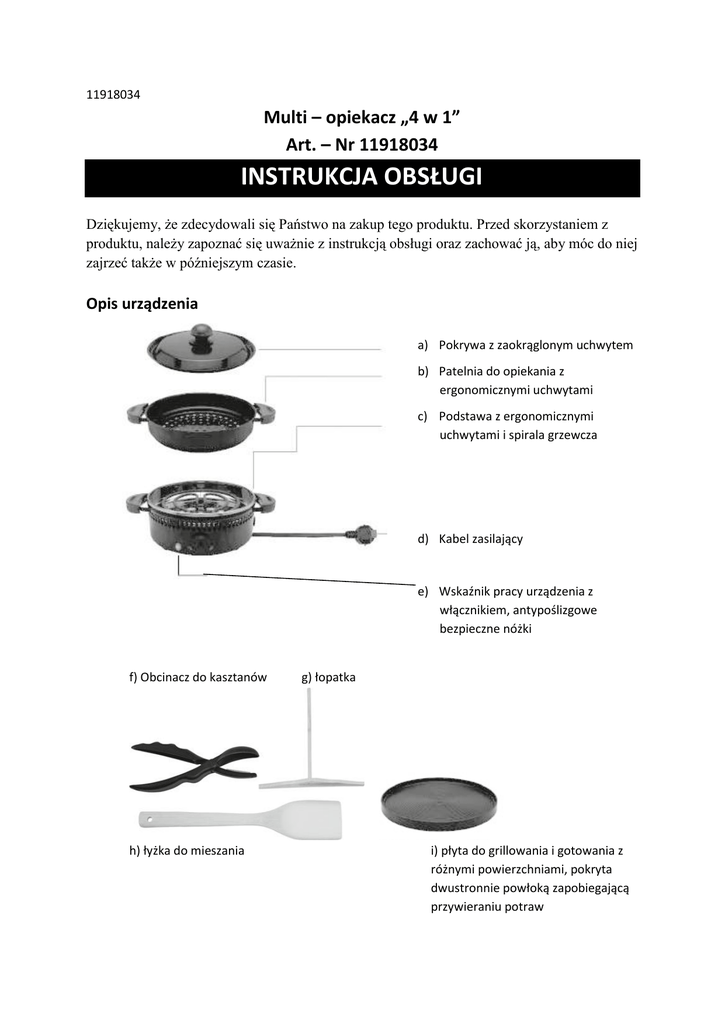 11918034

Multi – opiekacz „4 w 1”
Art. – Nr 11918034

INSTRUKCJA OBSŁUGI

Dziękujemy, że zdecydowali się Państwo na zakup tego produktu. Przed skorzystaniem z produktu, należy zapoznać się uważnie z instrukcją obsługi oraz zachować ją, aby móc do niej zajrzeć także w późniejszym czasie.

Opis urządzenia

a) Pokrywa z zaokrąglonym uchwytem

b) Patelnia do opiekania z ergonomicznymi uchwytami

c) Podstawa z ergonomicznymi uchwytami i spirala grzewcza

d) Kabel zasilający

e) Wskaźnik pracy urządzenia z włącznikiem, antypoślizgowe bezpieczne nóżki

f) Obcinacz do kasztanów

g) łopatka

h) łyżka do mieszania

i) płyta do grillowania i gotowania z różnymi powierzchniami, pokryta dwustronnie powłoką zapobiegającą przywieraniu potraw