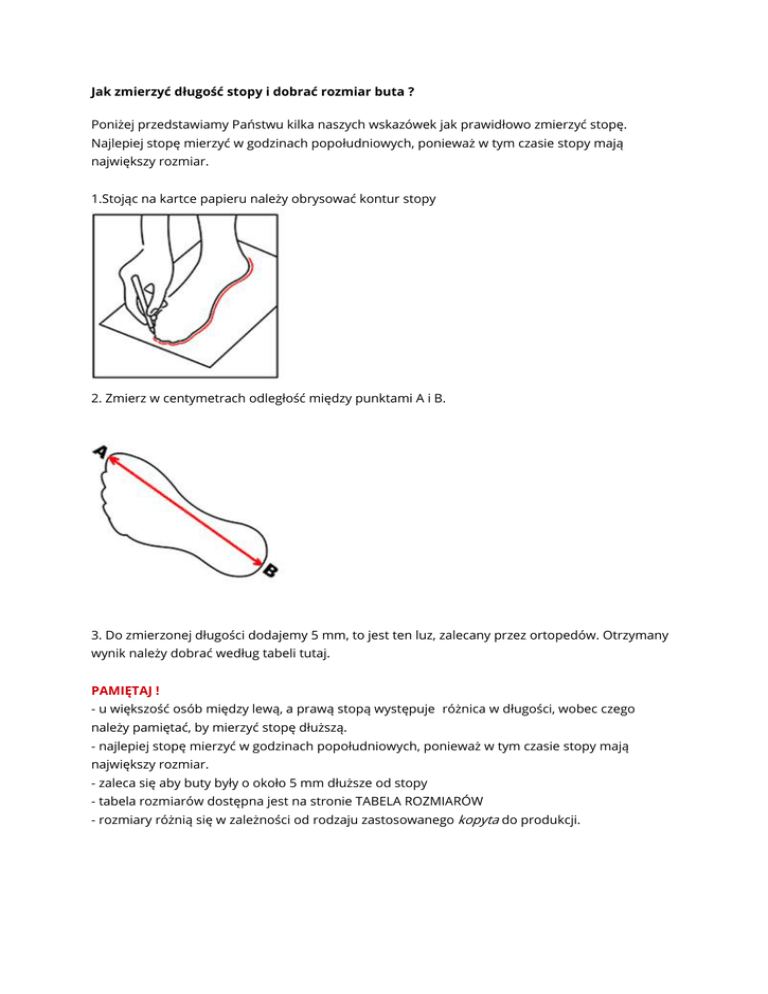 Jak zmierzyć długość stopy i dobrać rozmiar buta ?

Poniżej przedstawiamy Państwu kilka naszych wskazówek jak prawidłowo zmierzyć stopę. Najlepiej stopę mierzyć w godzinach popołudniowych, ponieważ w tym czasie stopy mają największy rozmiar.

1.Stojąc na kartce papieru należy obrysować kontur stopy

2. Zmierz w centymetrach odległość między punktami A i B.

A

B

3. Do zmierzonej długości dodajemy 5 mm, to jest ten luz, zalecany przez ortopedów. Otrzymany wynik należy dobrać według tabeli tutaj.

PAMIĘTAJ !
- u większość osób między lewą, a prawą stopą występuje różnica w długości, wobec czego należy pamiętać, by mierzyć stopę dłuższą.
- najlepiej stopę mierzyć w godzinach popołudniowych, ponieważ w tym czasie stopy mają największy rozmiar.
- zaleca się aby buty były o około 5 mm dłuższe od stopy
- tabela rozmiarów dostępna jest na stronie TABELA ROZMIARÓW
- rozmiary różnią się w zależności od rodzaju zastosowanego kopyta do produkcji.