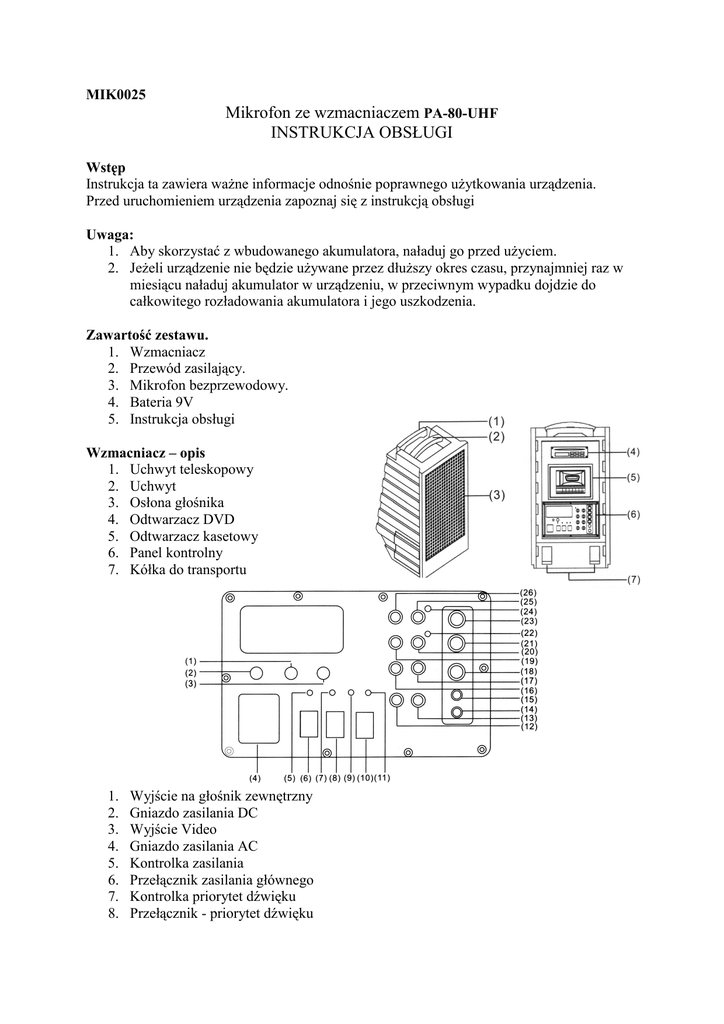 MIK0025

Mikrofon ze wzmacniaczem PA-80-UHF
INSTRUKCJA OBSŁUGI

Wstęp
Instrukcja ta zawiera ważne informacje odnośnie poprawnego użytkowania urządzenia. Przed uruchomieniem urządzenia zapoznaj się z instrukcją obsługi

Uwaga:
1. Aby skorzystać z wbudowanego akumulatora, naładuj go przed użyciem.
2. Jeżeli urządzenie nie będzie używane przez dłuższy okres czasu, przynajmniej raz w miesiącu naładuj akumulator w urządzeniu, w przeciwnym wypadku dojdzie do całkowitego rozładowania akumulatora i jego uszkodzenia.

Zawartość zestawu.
1. Wzmacniacz
2. Przewód zasilający.
3. Mikrofon bezprzewodowy.
4. Bateria 9V
5. Instrukcja obsługi

Wzmacniacz – opis
1. Uchwyt teleskopowy
2. Uchwyt
3. Osłona głośnika
4. Odtwarzacz DVD
5. Odtwarzacz kasetowy
6. Panel kontrolny
7. Kółka do transportu

(1)
(2)
(3)
(4)
(5)
(6)
(7)

(26)
(25)
(24)
(23)
(22)
(21)
(20)
(19)
(18)
(17)
(16)
(15)
(14)
(13)
(12)
(1)
(2)
(3)
(4) (5) (6) (7) (8) (9) (10) (11)

1. Wyjście na głośnik zewnętrzny
2. Gniazdo zasilania DC
3. Wyjście Video
4. Gniazdo zasilania AC
5. Kontrolka zasilania
6. Przełącznik zasilania głównego
7. Kontrolka priorytet dźwięku
8. Przełącznik - priorytet dźwięku