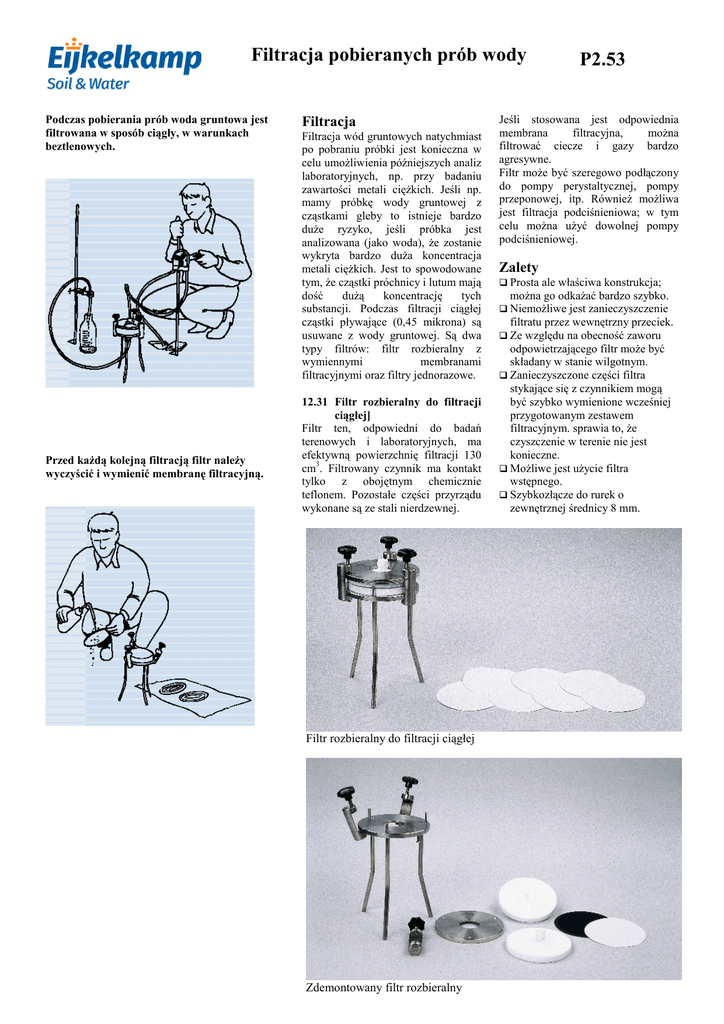 Eijkelkamp
Soil & Water

Filtracja pobieranych prób wody

P2.53

Podczas pobierania prób woda gruntowa jest filtrowana w sposób ciągły, w warunkach beztlenowych.

Przed każdą kolejną filtracją filtr należy wyczyścić i wymienić membranę filtracyjną.

Filtracja
Filtracja wód gruntowych natychmiast po pobraniu próbki jest konieczna w celu umożliwienia późniejszych analiz laboratoryjnych, np. przy badaniu zawartości metali ciężkich. Jeśli np. mamy próbkę wody gruntowej z cząstkami gleby to istnieje bardzo duże ryzyko, jeśli próbka jest analizowana (jako woda), że zostanie wykryta bardzo duża koncentracja metali ciężkich. Jest to spowodowane tym, że cząstki próchnicy i lutum mają dość dużą koncentrację tych substancji. Podczas filtracji ciągłej cząstki pływające (0,45 mikrona) są usuwane z wody gruntowej. Są dwa typy filtrów: filtr rozbieralny z wymiennymi membranami filtracyjnymi oraz filtry jednorazowe.

12.31 Filtr rozbieralny do filtracji ciągłej]
Filtr ten, odpowiedni do badań terenowych i laboratoryjnych, ma efektywną powierzchnię filtracji 130 cm$^3$. Filtrowany czynnik ma kontakt tylko z obojętnym chemicznie teflonem. Pozostałe części przyrządu wykonane są ze stali nierdzewnej.

Jeśli stosowana jest odpowiednia membrana filtracyjna, można filtrować ciecze i gazy bardzo agresywne.
Filtr może być szeregowo podłączony do pompy perystaltycznej, pompy przeponowej, itp. Również możliwa jest filtracja podciśnieniowa; w tym celu można użyć dowolnej pompy podciśnieniowej.

Zalety
❑ Prosta ale właściwa konstrukcja; można go odkażać bardzo szybko.
❑ Niemożliwe jest zanieczyszczenie filtratu przez wewnętrzny przeciek.
❑ Ze względu na obecność zaworu odpowietrzającego filtr może być składany w stanie wilgotnym.
❑ Zanieczyszczone części filtra stykające się z czynnikiem mogą być szybko wymienione wcześniej przygotowanym zestawem filtracyjnym. sprawia to, że czyszczenie w terenie nie jest konieczne.
❑ Możliwe jest użycie filtra wstępnego.
❑ Szybkozłącze do rurek o zewnętrznej średnicy 8 mm.

Filtr rozbieralny do filtracji ciągłej

Zdemontowany filtr rozbieralny