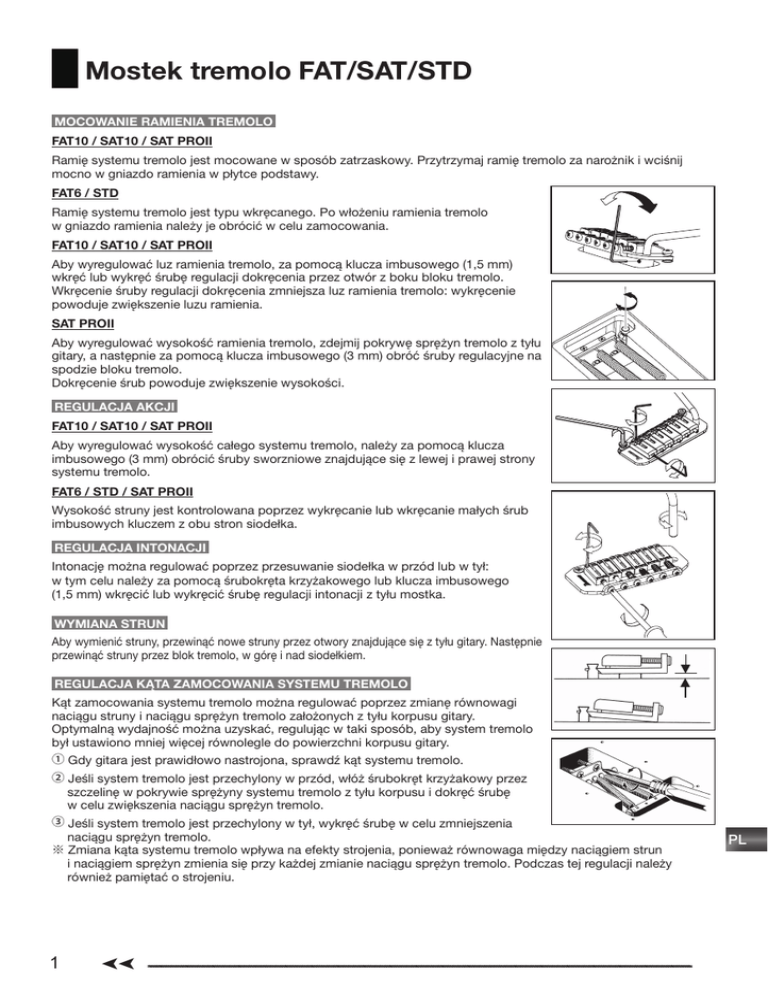 Mostek tremolo FAT/SAT/STD

MOCOWANIE RAMIENIA TREMOLO

FAT10 / SAT10 / SAT PROII

Ramię systemu tremolo jest mocowane w sposób zatrzaskowy. Przytrzymaj ramię tremolo za narożnik i wciśnij mocno w gniazdo ramienia w płytce podstawy.

FAT6 / STD

Ramię systemu tremolo jest typu wkręcanego. Po włożeniu ramienia tremolo w gniazdo ramienia należy je obrócić w celu zamocowania.

FAT10 / SAT10 / SAT PROII

Aby wyregulować luz ramienia tremolo, za pomocą klucza imbusowego (1,5 mm) wkręć lub wykręć śrubę regulacji dokręcenia przez otwór z boku bloku tremolo. Wkręcenie śruby regulacji dokręcenia zmniejsza luz ramienia tremolo: wykręcenie powoduje zwiększenie luzu ramienia.

SAT PROII

Aby wyregulować wysokość ramienia tremolo, zdejmij pokrywę sprężyn tremolo z tyłu gitary, a następnie za pomocą klucza imbusowego (3 mm) obróć śruby regulacyjne na spodzie bloku tremolo.
Dokręcenie śrub powoduje zwiększenie wysokości.

REGULACJA AKCJI

FAT10 / SAT10 / SAT PROII

Aby wyregulować wysokość całego systemu tremolo, należy za pomocą klucza imbusowego (3 mm) obrócić śruby sworzniowe znajdujące się z lewej i prawej strony systemu tremolo.

FAT6 / STD / SAT PROII

Wysokość struny jest kontrolowana poprzez wykręcanie lub wkręcanie małych śrub imbusowych kluczem z obu stron siodełka.

REGULACJA INTONACJI

Intonację można regulować poprzez przesuwanie siodełka w przód lub w tył: w tym celu należy za pomocą śrubokręta krzyżakowego lub klucza imbusowego (1,5 mm) wkręcić lub wykręcić śrubę regulacji intonacji z tyłu mostka.

WYMIANA STRUN

Aby wymienić struny, przewinąć nowe struny przez otwory znajdujące się z tyłu gitary. Następnie przewinąć struny przez blok tremolo, w górę i nad siodełkiem.

REGULACJA KĄTA ZAMOCOWANIA SYSTEMU TREMOLO

Kąt zamocowania systemu tremolo można regulować poprzez zmianę równowagi naciągu struny i naciągu sprężyn tremolo założonych z tyłu korpusu gitary. Optymalną wydajność można uzyskać, regulując w taki sposób, aby system tremolo był ustawiono mniej więcej równolegle do powierzchni korpusu gitary.

① Gdy gitara jest prawidłowo nastrojona, sprawdź kąt systemu tremolo.
② Jeśli system tremolo jest przechylony w przód, włóż śrubokręt krzyżakowy przez szczelinę w pokrywie sprężyny systemu tremolo z tyłu korpusu i dokręć śrubę w celu zwiększenia naciągu sprężyn tremolo.
③ Jeśli system tremolo jest przechylony w tył, wykręć śrubę w celu zmniejszenia naciągu sprężyn tremolo.
※ Zmiana kąta systemu tremolo wpływa na efekty strojenia, ponieważ równowaga między naciągiem strun i naciągiem sprężyn zmienia się przy każdej zmianie naciągu sprężyn tremolo. Podczas tej regulacji należy również pamiętać o strojeniu.

PL

1