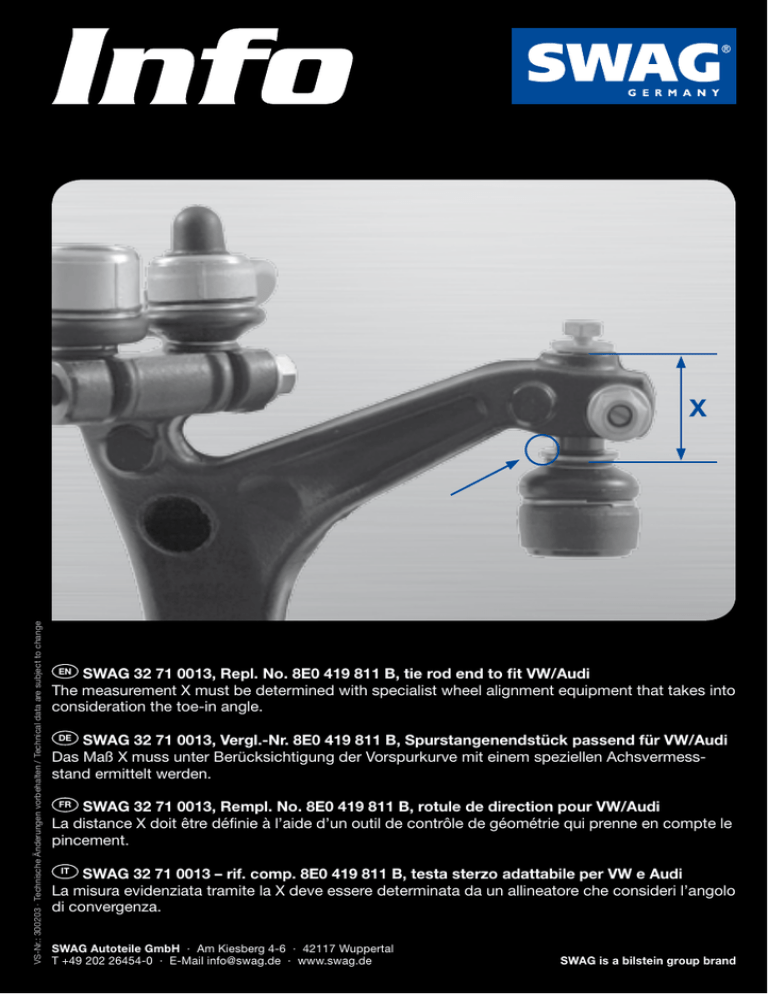 Info

SWAG® GERMANY

X

VS-Nr.: 300203 · Technische Änderungen vorbehalten / Technical data are subject to change

EN SWAG 32 71 0013, Repl. No. 8E0 419 811 B, tie rod end to fit VW/Audi
The measurement X must be determined with specialist wheel alignment equipment that takes into consideration the toe-in angle.

DE SWAG 32 71 0013, Vergl.-Nr. 8E0 419 811 B, Spurstangenendstück passend für VW/Audi
Das Maß X muss unter Berücksichtigung der Vorspurkurve mit einem speziellen Achsvermessstand ermittelt werden.

FR SWAG 32 71 0013, Rempl. No. 8E0 419 811 B, rotule de direction pour VW/Audi
La distance X doit être définie à l'aide d'un outil de contrôle de géométrie qui prenne en compte le pincement.

IT SWAG 32 71 0013 – rif. comp. 8E0 419 811 B, testa sterzo adattabile per VW e Audi
La misura evidenziata tramite la X deve essere determinata da un allineatore che consideri l'angolo di convergenza.

SWAG Autoteile GmbH · Am Kiesberg 4-6 · 42117 Wuppertal
T +49 202 26454-0 · E-Mail info@swag.de · www.swag.de

SWAG is a bilstein group brand