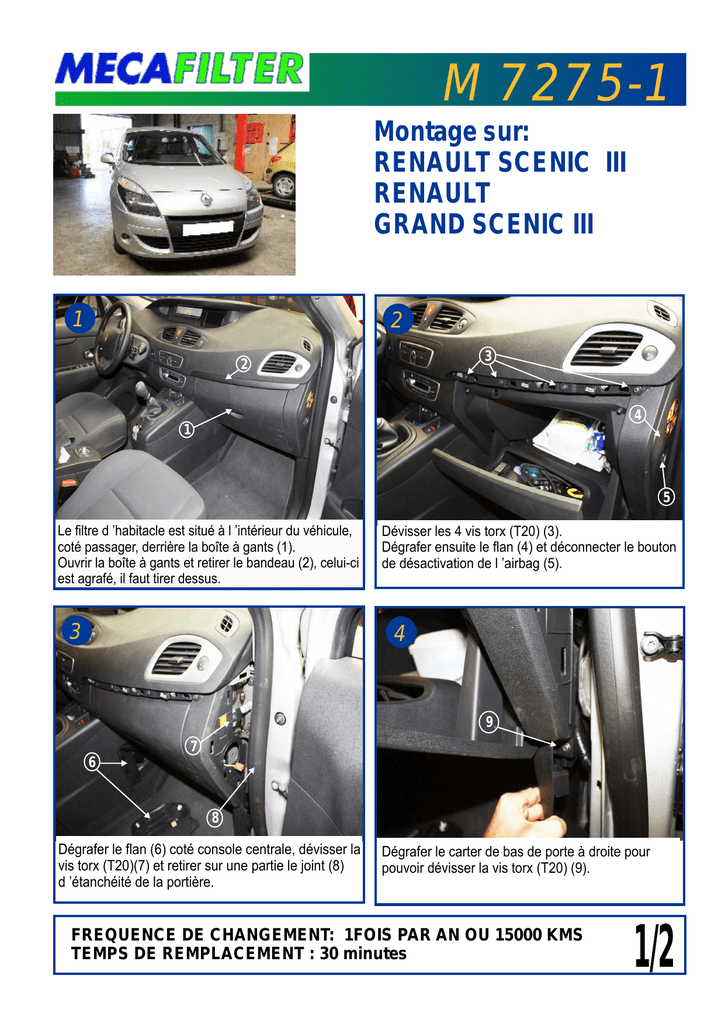 MECAFILTER

M 7275-1

Montage sur:
RENAULT SCENIC III
RENAULT
GRAND SCENIC III

1

2

1

Le filtre d 'habitacle est situé à l 'intérieur du véhicule, coté passager, derrière la boîte à gants (1).
Ouvrir la boîte à gants et retirer le bandeau (2), celui-ci est agrafé, il faut tirer dessus.

2

3

4

5

Dévisser les 4 vis torx (T20) (3).
Dégrafer ensuite le flan (4) et déconnecter le bouton de désactivation de l 'airbag (5).

3

6

7

8

Dégrafer le flan (6) coté console centrale, dévisser la vis torx (T20)(7) et retirer sur une partie le joint (8) d 'étanchéité de la portière.

4

9

Dégrafer le carter de bas de porte à droite pour pouvoir dévisser la vis torx (T20) (9).

FREQUENCE DE CHANGEMENT: 1FOIS PAR AN OU 15000 KMS
TEMPS DE REMPLACEMENT : 30 minutes

1/2