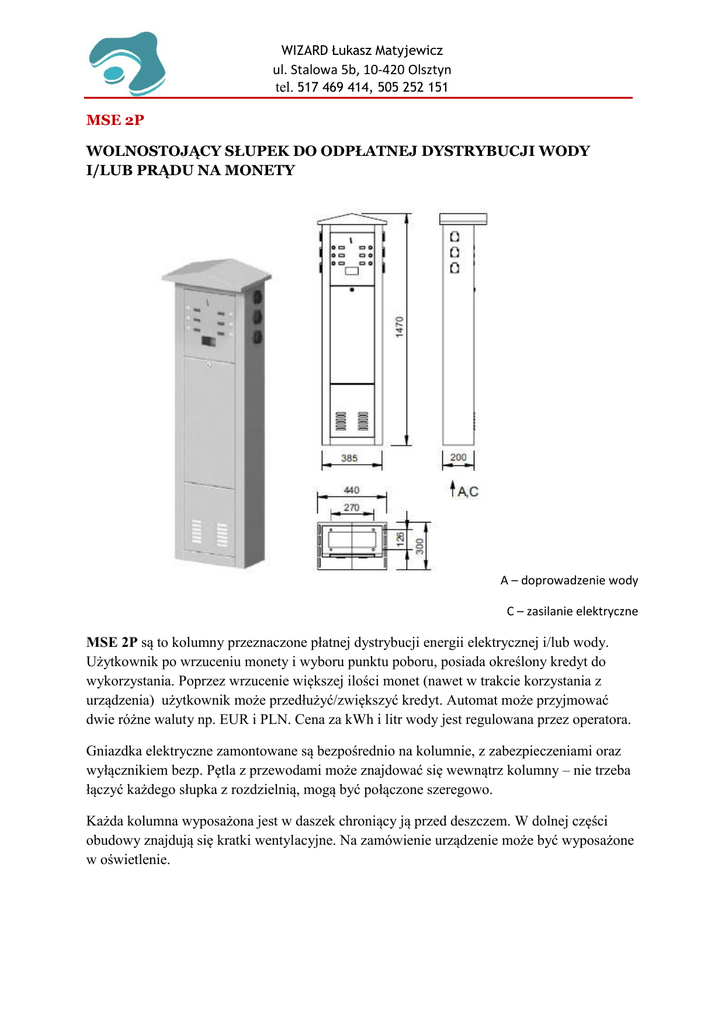 WIZARD Łukasz Matyjewicz
ul. Stalowa 5b, 10-420 Olsztyn
tel. 517 469 414, 505 252 151

MSE 2P

WOLNOSTOJĄCY SŁUPEK DO ODPŁATNEJ DYSTRYBUCJI WODY I/LUB PRĄDU NA MONETY

1470
385
200
A,C
440
270
126
300

A – doprowadzenie wody

C – zasilanie elektryczne

MSE 2P są to kolumny przeznaczone płatnej dystrybucji energii elektrycznej i/lub wody. Użytkownik po wrzuceniu monety i wyboru punktu poboru, posiada określony kredyt do wykorzystania. Poprzez wrzucenie większej ilości monet (nawet w trakcie korzystania z urządzenia) użytkownik może przedłużyć/zwiększyć kredyt. Automat może przyjmować dwie różne waluty np. EUR i PLN. Cena za kWh i litr wody jest regulowana przez operatora.

Gniazdka elektryczne zamontowane są bezpośrednio na kolumnie, z zabezpieczeniami oraz wyłącznikiem bezp. Pętla z przewodami może znajdować się wewnątrz kolumny – nie trzeba łączyć każdego słupka z rozdzielnią, mogą być połączone szeregowo.

Każda kolumna wyposażona jest w daszek chroniący ją przed deszczem. W dolnej części obudowy znajdują się kratki wentylacyjne. Na zamówienie urządzenie może być wyposażone w oświetlenie.