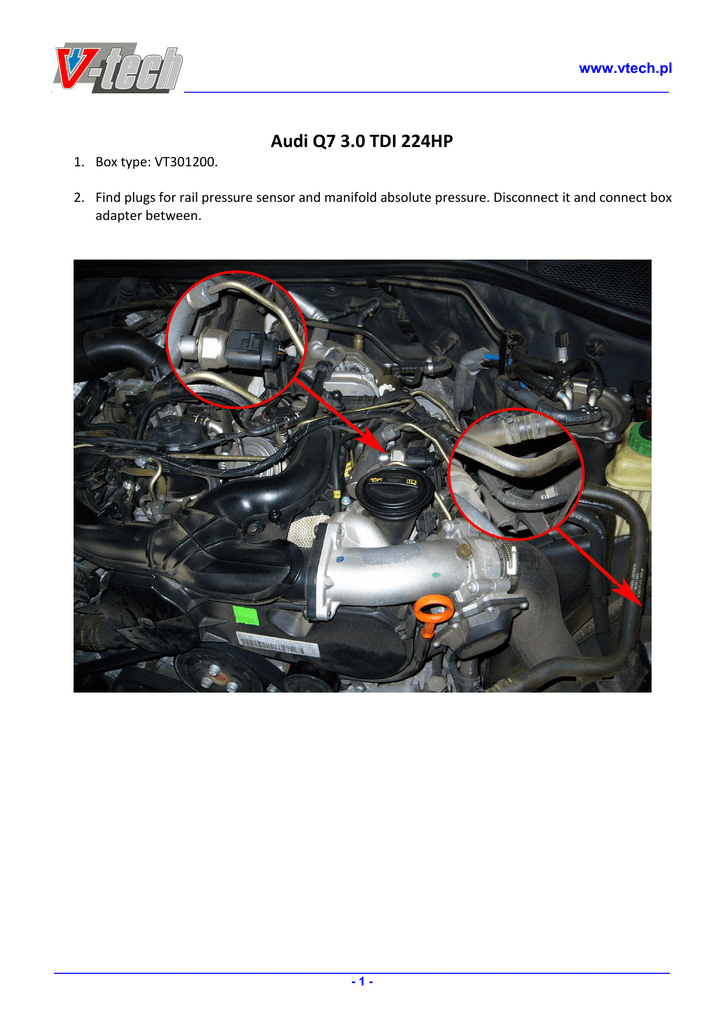 V-tech

www.vtech.pl

Audi Q7 3.0 TDI 224HP

1. Box type: VT301200.

2. Find plugs for rail pressure sensor and manifold absolute pressure. Disconnect it and connect box adapter between.

- 1 -