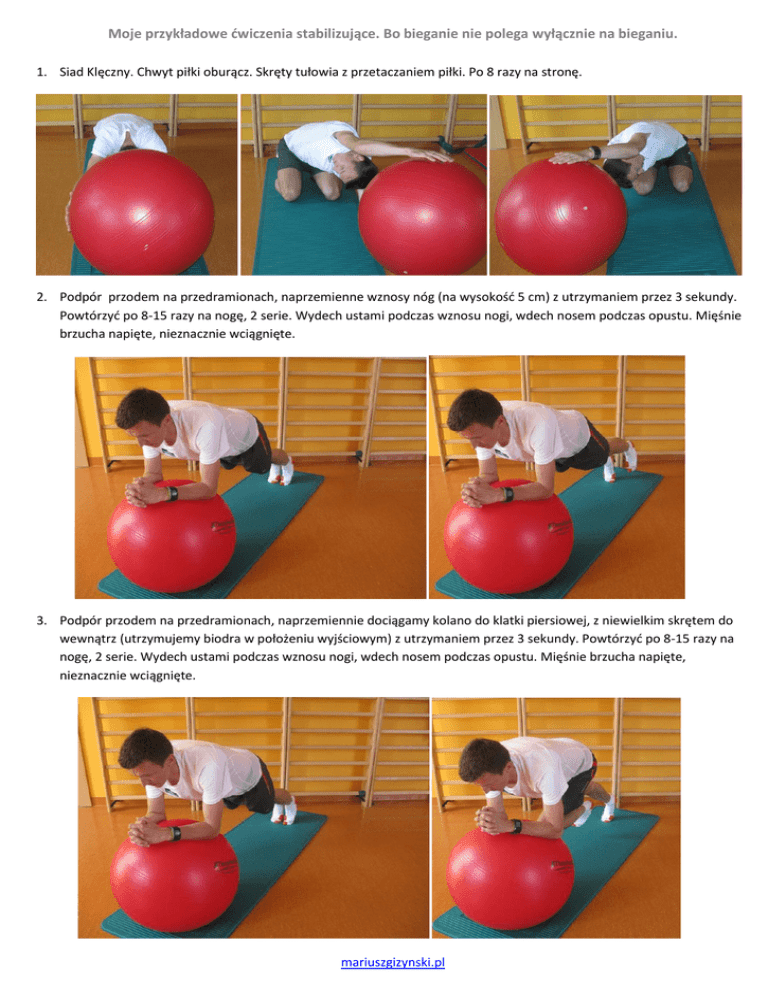 Moje przykładowe ćwiczenia stabilizujące. Bo bieganie nie polega wyłącznie na bieganiu.

1. Siad Klęczny. Chwyt piłki oburącz. Skręty tułowia z przetaczaniem piłki. Po 8 razy na stronę.

2. Podpór przodem na przedramionach, naprzemienne wznosy nóg (na wysokość 5 cm) z utrzymaniem przez 3 sekundy. Powtórzyć po 8-15 razy na nogę, 2 serie. Wydech ustami podczas wznosu nogi, wdech nosem podczas opustu. Mięśnie brzucha napięte, nieznacznie wciągnięte.

3. Podpór przodem na przedramionach, naprzemiennie dociągamy kolano do klatki piersiowej, z niewielkim skrętem do wewnątrz (utrzymujemy biodra w położeniu wyjściowym) z utrzymaniem przez 3 sekundy. Powtórzyć po 8-15 razy na nogę, 2 serie. Wydech ustami podczas wznosu nogi, wdech nosem podczas opustu. Mięśnie brzucha napięte, nieznacznie wciągnięte.

mariuszgizynski.pl