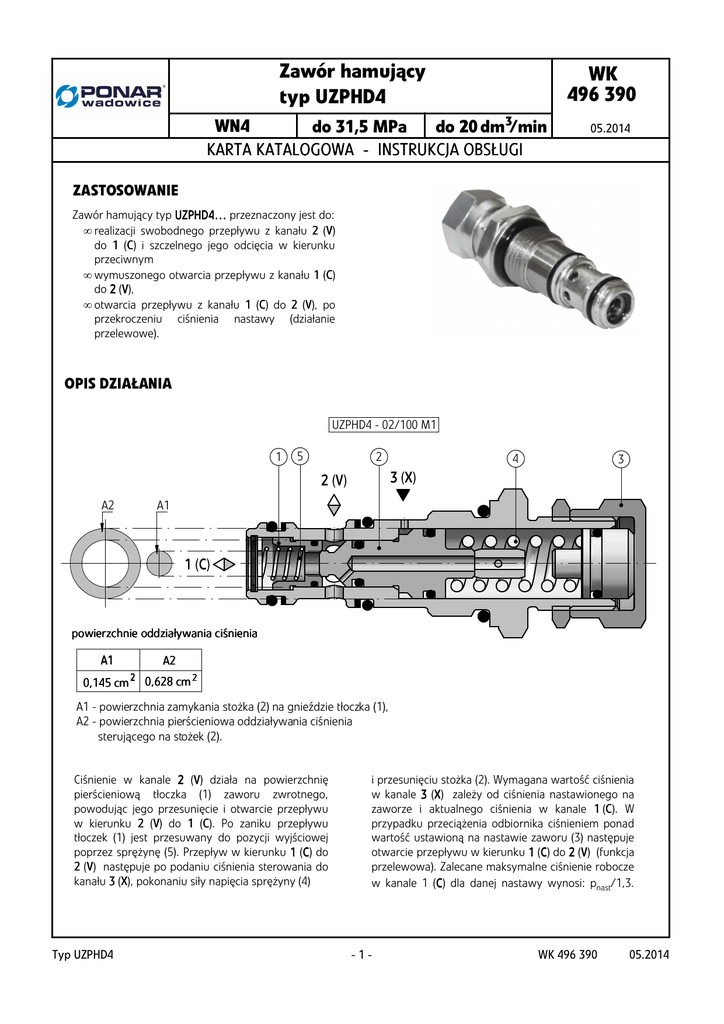 PONAR wadowice

Zawór hamujący typ UZPHD4

WK 496 390

WN4

do 31,5 MPa

do 20 dm$^3$/min

05.2014

KARTA KATALOGOWA - INSTRUKCJA OBSŁUGI

ZASTOSOWANIE

Zawór hamujący typ UZPHD4... przeznaczony jest do:
∞ realizacji swobodnego przepływu z kanału 2 (V) do 1 (C) i szczelnego jego odcięcia w kierunku przeciwnym
∞ wymuszonego otwarcia przepływu z kanału 1 (C) do 2 (V).
∞ otwarcia przepływu z kanału 1 (C) do 2 (V), po przekroczeniu ciśnienia nastawy (działanie przelewowe).

OPIS DZIAŁANIA

UZPHD4 - 02/100 M1

1 5 2 4 3

2 (V)

3 (X)

A2 A1

1 (C)

powierzchnie oddziaływania ciśnienia

| A1 | A2 |
|---|---|
| 0,145 cm$^2$ | 0,628 cm$^2$ |

A1 - powierzchnia zamykania stożka (2) na gnieździe tłoczka (1),
A2 - powierzchnia pierścieniowa oddziaływania ciśnienia sterującego na stożek (2).

Ciśnienie w kanale 2 (V) działa na powierzchnię pierścieniową tłoczka (1) zaworu zwrotnego, powodując jego przesunięcie i otwarcie przepływu w kierunku 2 (V) do 1 (C). Po zaniku przepływu tłoczek (1) jest przesuwany do pozycji wyjściowej poprzez sprężynę (5). Przepływ w kierunku 1 (C) do 2 (V) następuje po podaniu ciśnienia sterowania do kanału 3 (X), pokonaniu siły napięcia sprężyny (4)

i przesunięciu stożka (2). Wymagana wartość ciśnienia w kanale 3 (X) zależy od ciśnienia nastawionego na zaworze i aktualnego ciśnienia w kanale 1 (C). W przypadku przeciążenia odbiornika ciśnieniem ponad wartość ustawioną na nastawie zaworu (3) następuje otwarcie przepływu w kierunku 1 (C) do 2 (V) (funkcja przelewowa). Zalecane maksymalne ciśnienie robocze w kanale 1 (C) dla danej nastawy wynosi: $p_{nast}/1,3$.

Typ UZPHD4

- 1 -

WK 496 390

05.2014