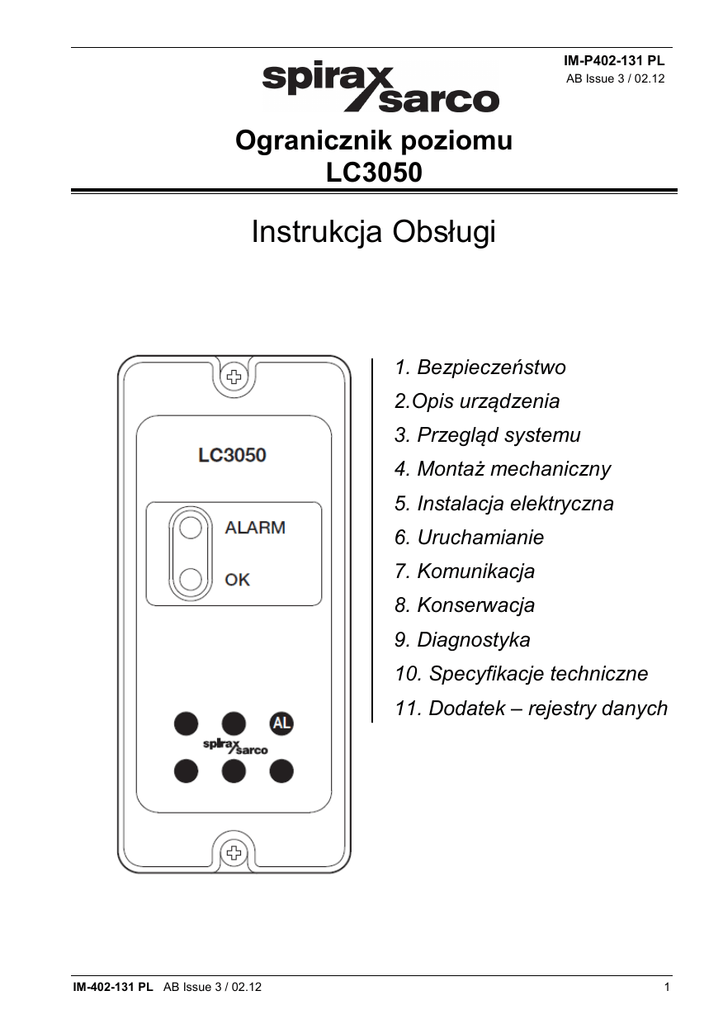 IM-P402-131 PL
AB Issue 3 / 02.12

spirax sarco

Ogranicznik poziomu
LC3050

Instrukcja Obsługi

LC3050

ALARM

OK

AL

spirax sarco

1. Bezpieczeństwo
2.Opis urządzenia
3. Przegląd systemu
4. Montaż mechaniczny
5. Instalacja elektryczna
6. Uruchamianie
7. Komunikacja
8. Konserwacja
9. Diagnostyka
10. Specyfikacje techniczne
11. Dodatek – rejestry danych

IM-402-131 PL AB Issue 3 / 02.12 1