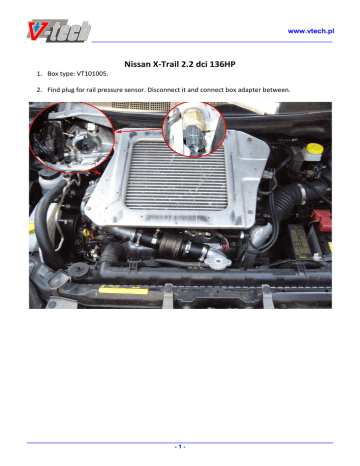 V-tech

www.vtech.pl

Nissan X-Trail 2.2 dci 136HP

1. Box type: VT101005.

2. Find plug for rail pressure sensor. Disconnect it and connect box adapter between.

- 1 -