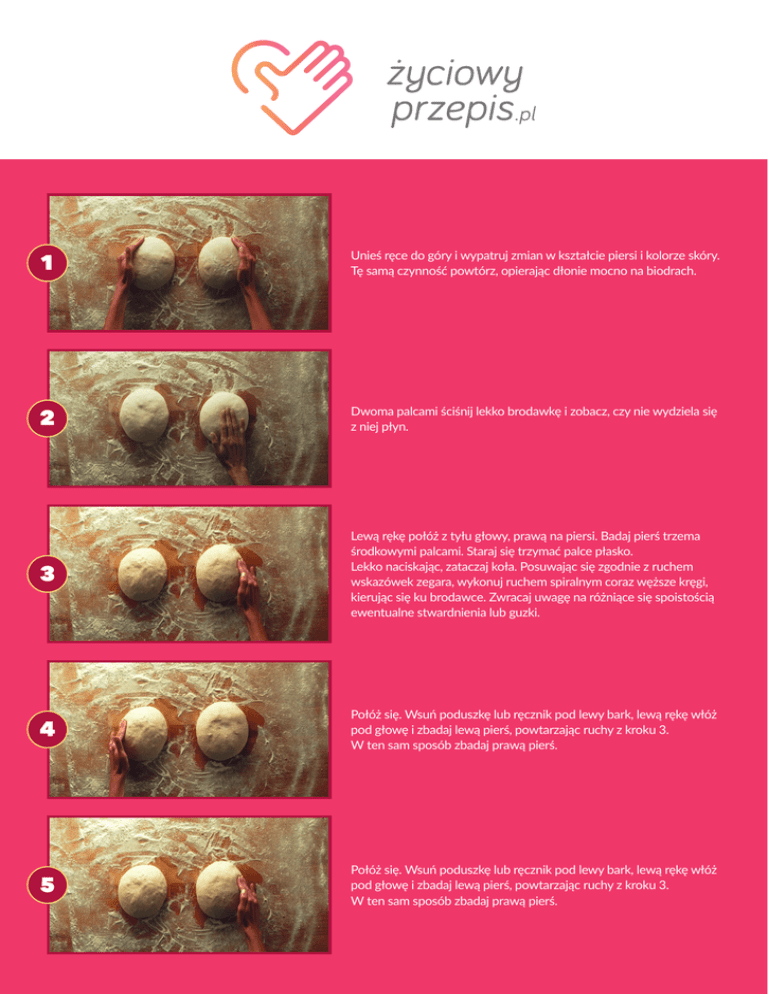 życiowy przepis.pl

1

Unieś ręce do góry i wypatruj zmian w kształcie piersi i kolorze skóry. Tę samą czynność powtórz, opierając dłonie mocno na biodrach.

2

Dwoma palcami ściśnij lekko brodawkę i zobacz, czy nie wydziela się z niej płyn.

3

Lewą rękę połóż z tyłu głowy, prawą na piersi. Badaj pierś trzema środkowymi palcami. Staraj się trzymać palce płasko.
Lekko naciskając, zataczaj koła. Posuwając się zgodnie z ruchem wskazówek zegara, wykonuj ruchem spiralnym coraz węższe kręgi, kierując się ku brodawce. Zwracaj uwagę na różniące się spoistością ewentualne stwardnienia lub guzki.

4

Połóż się. Wsuń poduszkę lub ręcznik pod lewy bark, lewą rękę włóż pod głowę i zbadaj lewą pierś, powtarzając ruchy z kroku 3.
W ten sam sposób zbadaj prawą pierś.

5

Połóż się. Wsuń poduszkę lub ręcznik pod lewy bark, lewą rękę włóż pod głowę i zbadaj lewą pierś, powtarzając ruchy z kroku 3.
W ten sam sposób zbadaj prawą pierś.