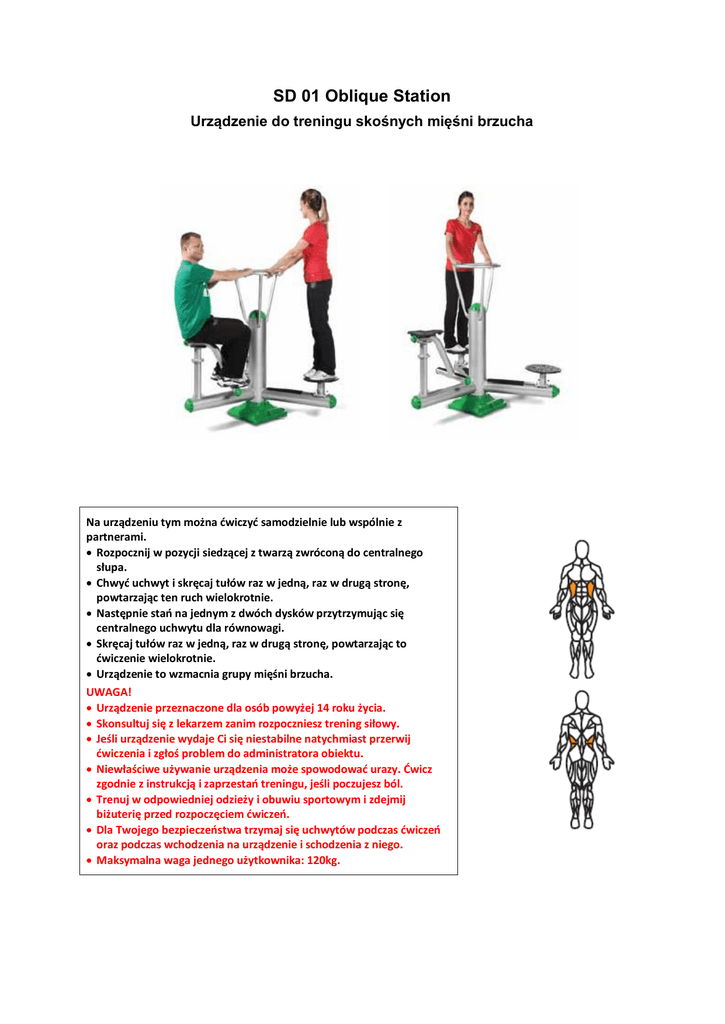 SD 01 Oblique Station

Urządzenie do treningu skośnych mięśni brzucha

Na urządzeniu tym można ćwiczyć samodzielnie lub wspólnie z partnerami.
• Rozpocznij w pozycji siedzącej z twarzą zwróconą do centralnego słupa.
• Chwyć uchwyt i skręcaj tułów raz w jedną, raz w drugą stronę, powtarzając ten ruch wielokrotnie.
• Następnie stań na jednym z dwóch dysków przytrzymując się centralnego uchwytu dla równowagi.
• Skręcaj tułów raz w jedną, raz w drugą stronę, powtarzając to ćwiczenie wielokrotnie.
• Urządzenie to wzmacnia grupy mięśni brzucha.
UWAGA!
• Urządzenie przeznaczone dla osób powyżej 14 roku życia.
• Skonsultuj się z lekarzem zanim rozpoczniesz trening siłowy.
• Jeśli urządzenie wydaje Ci się niestabilne natychmiast przerwij ćwiczenia i zgłoś problem do administratora obiektu.
• Niewłaściwe używanie urządzenia może spowodować urazy. Ćwicz zgodnie z instrukcją i zaprzestań treningu, jeśli poczujesz ból.
• Trenuj w odpowiedniej odzieży i obuwiu sportowym i zdejmij biżuterię przed rozpoczęciem ćwiczeń.
• Dla Twojego bezpieczeństwa trzymaj się uchwytów podczas ćwiczeń oraz podczas wchodzenia na urządzenie i schodzenia z niego.
• Maksymalna waga jednego użytkownika: 120kg.