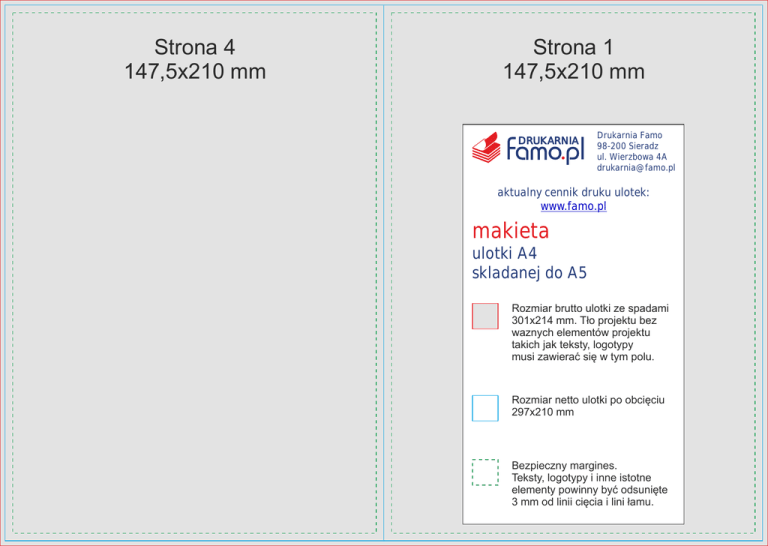 Strona 4
147,5x210 mm

Strona 1
147,5x210 mm

DRUKARNIA
Famo.pl

Drukarnia Famo
98-200 Sieradz
ul. Wierzbowa 4A
drukarnia@famo.pl

aktualny cennik druku ulotek:
www.famo.pl

makieta
ulotki A4
skladanej do A5

Rozmiar brutto ulotki ze spadami 301x214 mm. Tło projektu bez waznych elementów projektu takich jak teksty, logotypy musi zawierać się w tym polu.

Rozmiar netto ulotki po obcięciu 297x210 mm

Bezpieczny margines.
Teksty, logotypy i inne istotne elementy powinny być odsunięte 3 mm od linii cięcia i lini łamu.