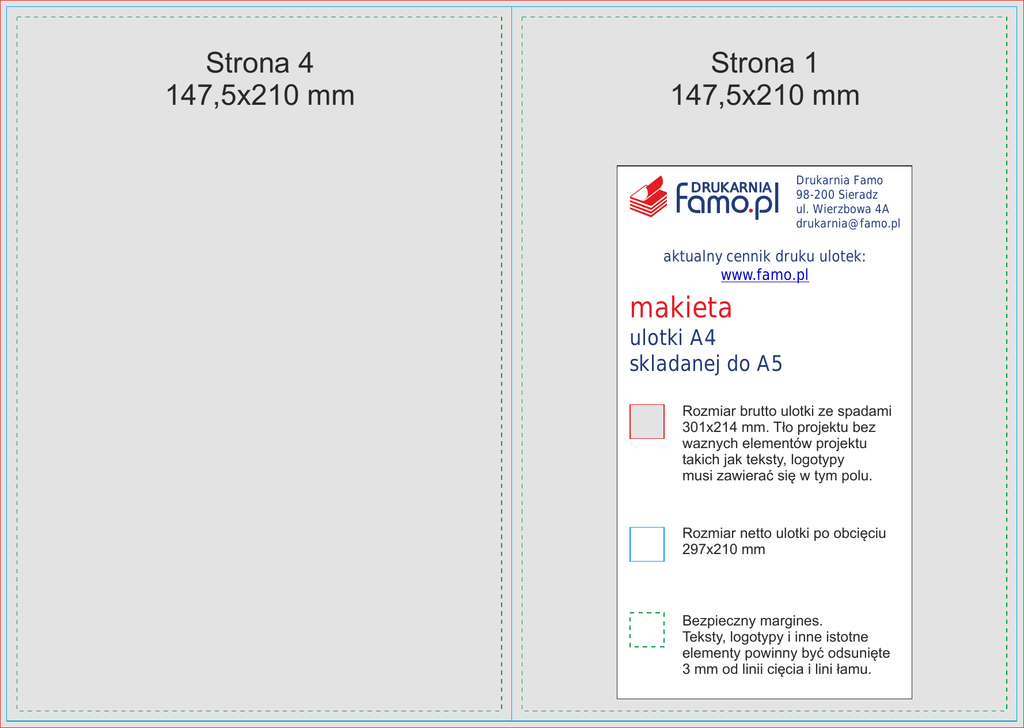 Strona 4
147,5x210 mm

Strona 1
147,5x210 mm

DRUKARNIA
Famo.pl

Drukarnia Famo
98-200 Sieradz
ul. Wierzbowa 4A
drukarnia@famo.pl

aktualny cennik druku ulotek:
www.famo.pl

makieta
ulotki A4
skladanej do A5

Rozmiar brutto ulotki ze spadami 301x214 mm. Tło projektu bez waznych elementów projektu takich jak teksty, logotypy musi zawierać się w tym polu.

Rozmiar netto ulotki po obcięciu 297x210 mm

Bezpieczny margines.
Teksty, logotypy i inne istotne elementy powinny być odsunięte 3 mm od linii cięcia i lini łamu.