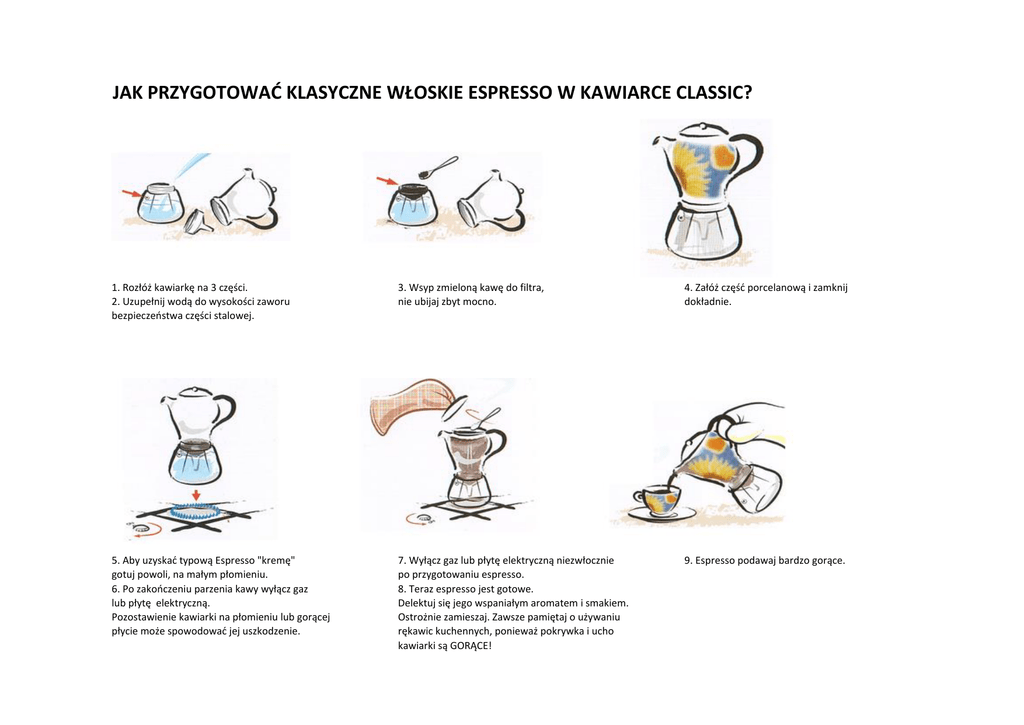 JAK PRZYGOTOWAĆ KLASYCZNE WŁOSKIE ESPRESSO W KAWIARCE CLASSIC?

1. Rozłóż kawiarkę na 3 części.
2. Uzupełnij wodą do wysokości zaworu bezpieczeństwa części stalowej.

3. Wsyp zmieloną kawę do filtra, nie ubijaj zbyt mocno.

4. Załóż część porcelanową i zamknij dokładnie.

5. Aby uzyskać typową Espresso "kremę" gotuj powoli, na małym płomieniu.
6. Po zakończeniu parzenia kawy wyłącz gaz lub płytę elektryczną.
Pozostawienie kawiarki na płomieniu lub gorącej płycie może spowodować jej uszkodzenie.

7. Wyłącz gaz lub płytę elektryczną niezwłocznie po przygotowaniu espresso.
8. Teraz espresso jest gotowe.
Delektuj się jego wspaniałym aromatem i smakiem.
Ostrożnie zamieszaj. Zawsze pamiętaj o używaniu rękawic kuchennych, ponieważ pokrywka i ucho kawiarki są GORĄCE!

9. Espresso podawaj bardzo gorące.